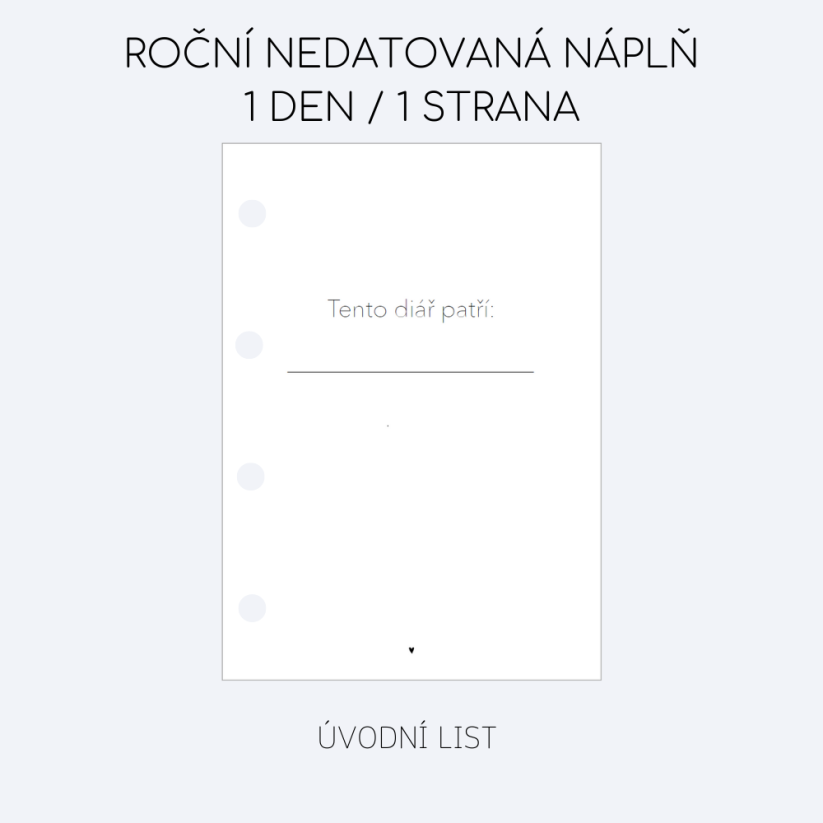 ROČNÍ NEDATOVANÁ NÁPLŇ
1 DEN / 1 STRANA

Tento diář patří:

ÚVODNÍ LIST